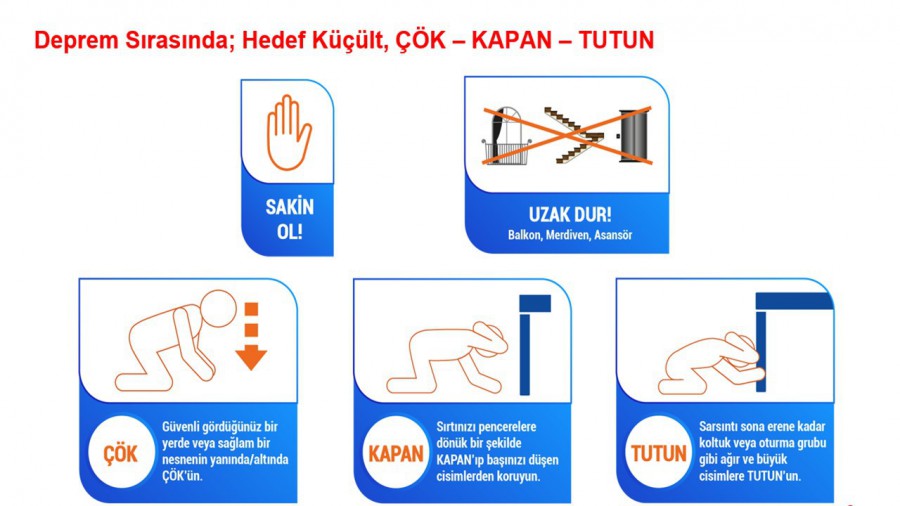 Deprem Sırasında; Hedef Küçült, ÇÖK – KAPAN – TUTUN

SAKİN OL!

UZAK DUR!
Balkon, Merdiven, Asansör

ÇÖK
Güvenli gördüğünüz bir yerde veya sağlam bir nesnenin yanında/altında ÇÖK'ün.

KAPAN
Sırtınızı pencerelere dönük bir şekilde KAPAN'ıp başınızı düşen cisimlerden koruyun.

TUTUN
Sarsıntı sona erene kadar koltuk veya oturma grubu gibi ağır ve büyük cisimlere TUTUN'un.